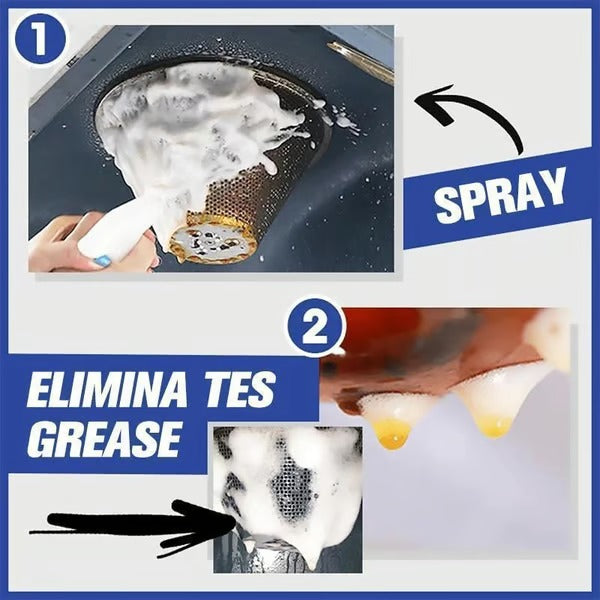 1

SPRAY

2

ELIMINA TES GREASE