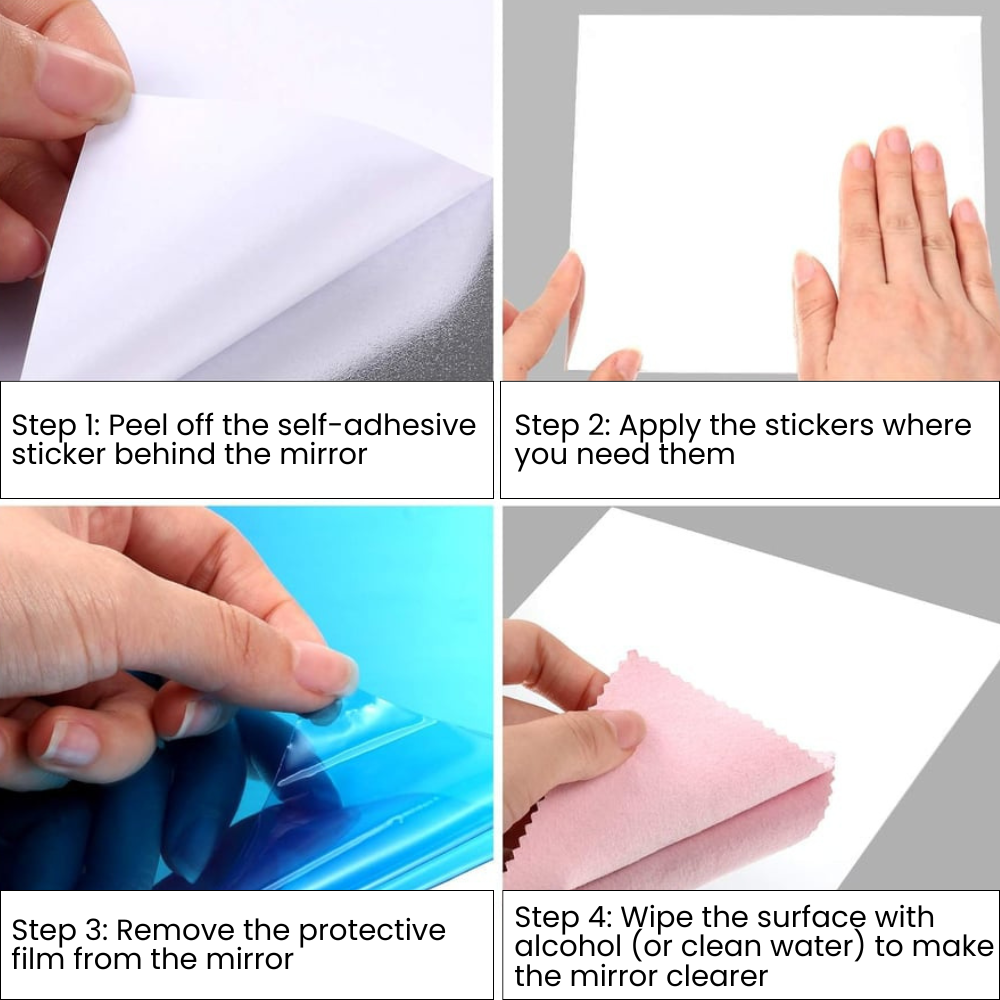 Step 1: Peel off the self-adhesive sticker behind the mirror

Step 2: Apply the stickers where you need them

Step 3: Remove the protective film from the mirror

Step 4: Wipe the surface with alcohol (or clean water) to make the mirror clearer