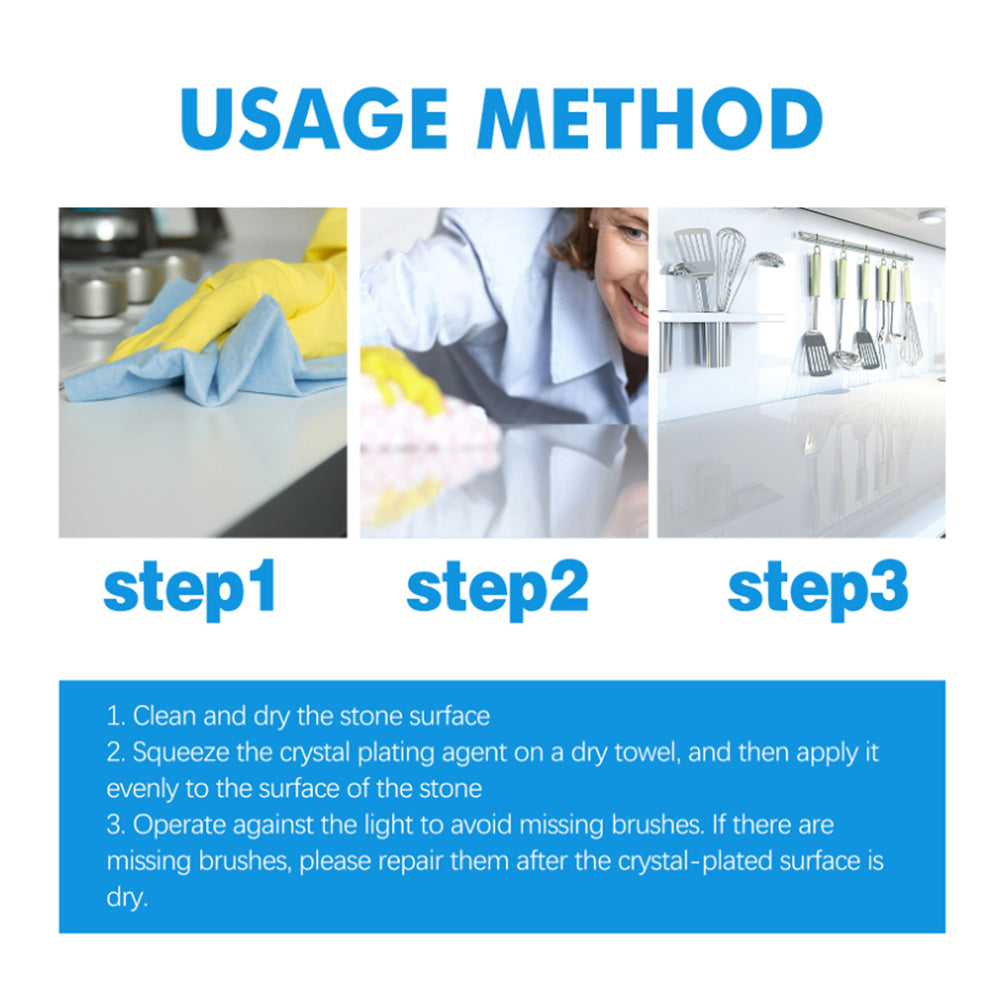 USAGE METHOD

step1

step2

step3

1. Clean and dry the stone surface
2. Squeeze the crystal plating agent on a dry towel, and then apply it evenly to the surface of the stone
3. Operate against the light to avoid missing brushes. If there are missing brushes, please repair them after the crystal-plated surface is dry.