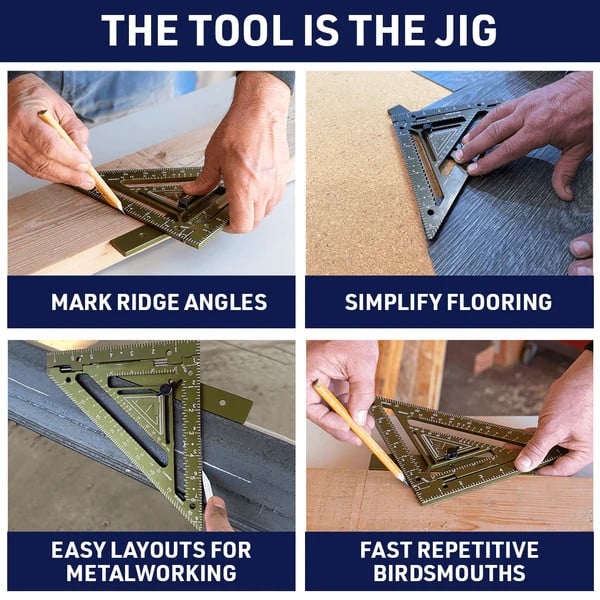 THE TOOL IS THE JIG

MARK RIDGE ANGLES

SIMPLIFY FLOORING

EASY LAYOUTS FOR METALWORKING

FAST REPETITIVE BIRDSMOUTHS