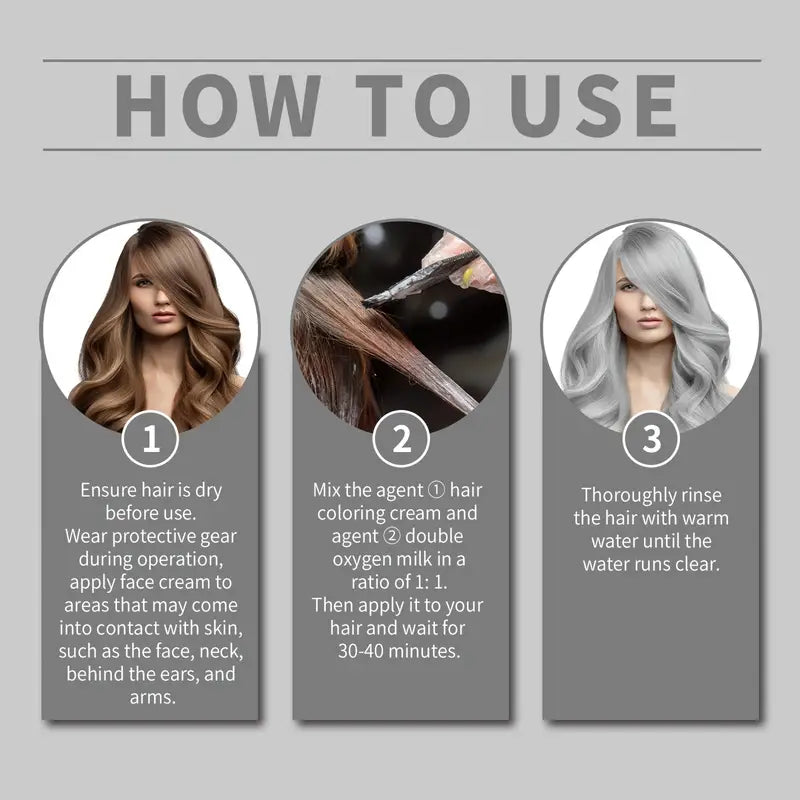 HOW TO USE

1

Ensure hair is dry before use.
Wear protective gear during operation, apply face cream to areas that may come into contact with skin, such as the face, neck, behind the ears, and arms.

2

Mix the agent ① hair coloring cream and agent ② double oxygen milk in a ratio of 1: 1.
Then apply it to your hair and wait for 30-40 minutes.

3

Thoroughly rinse the hair with warm water until the water runs clear.