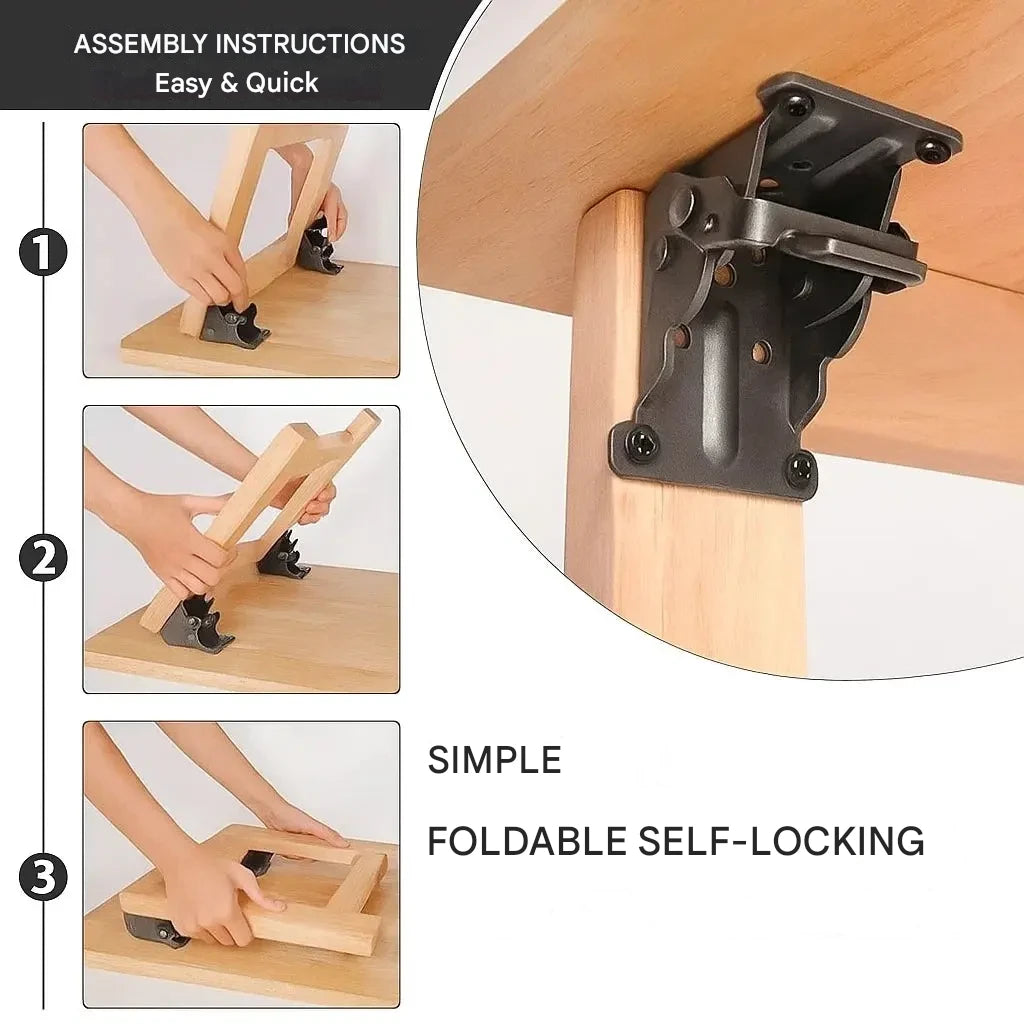 ASSEMBLY INSTRUCTIONS
Easy & Quick

1

2

3

SIMPLE

FOLDABLE SELF-LOCKING