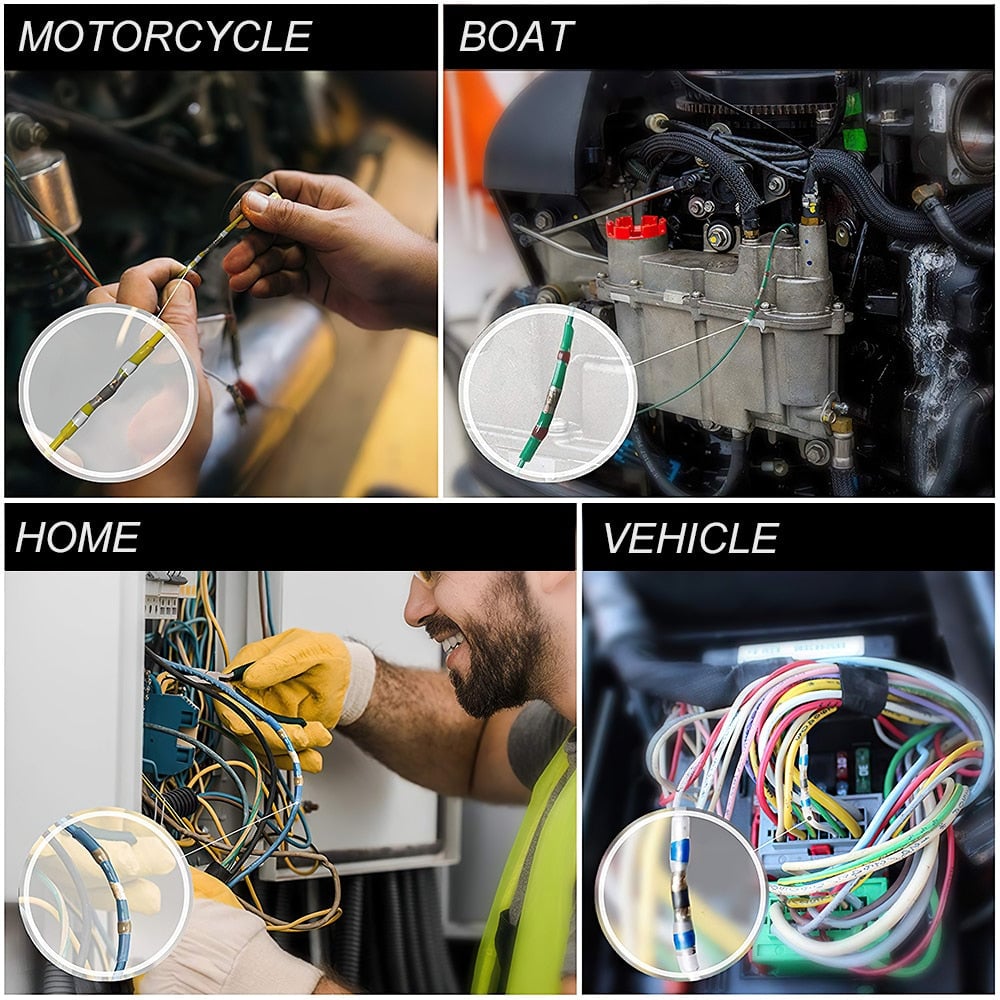 MOTORCYCLE

BOAT

HOME

VEHICLE