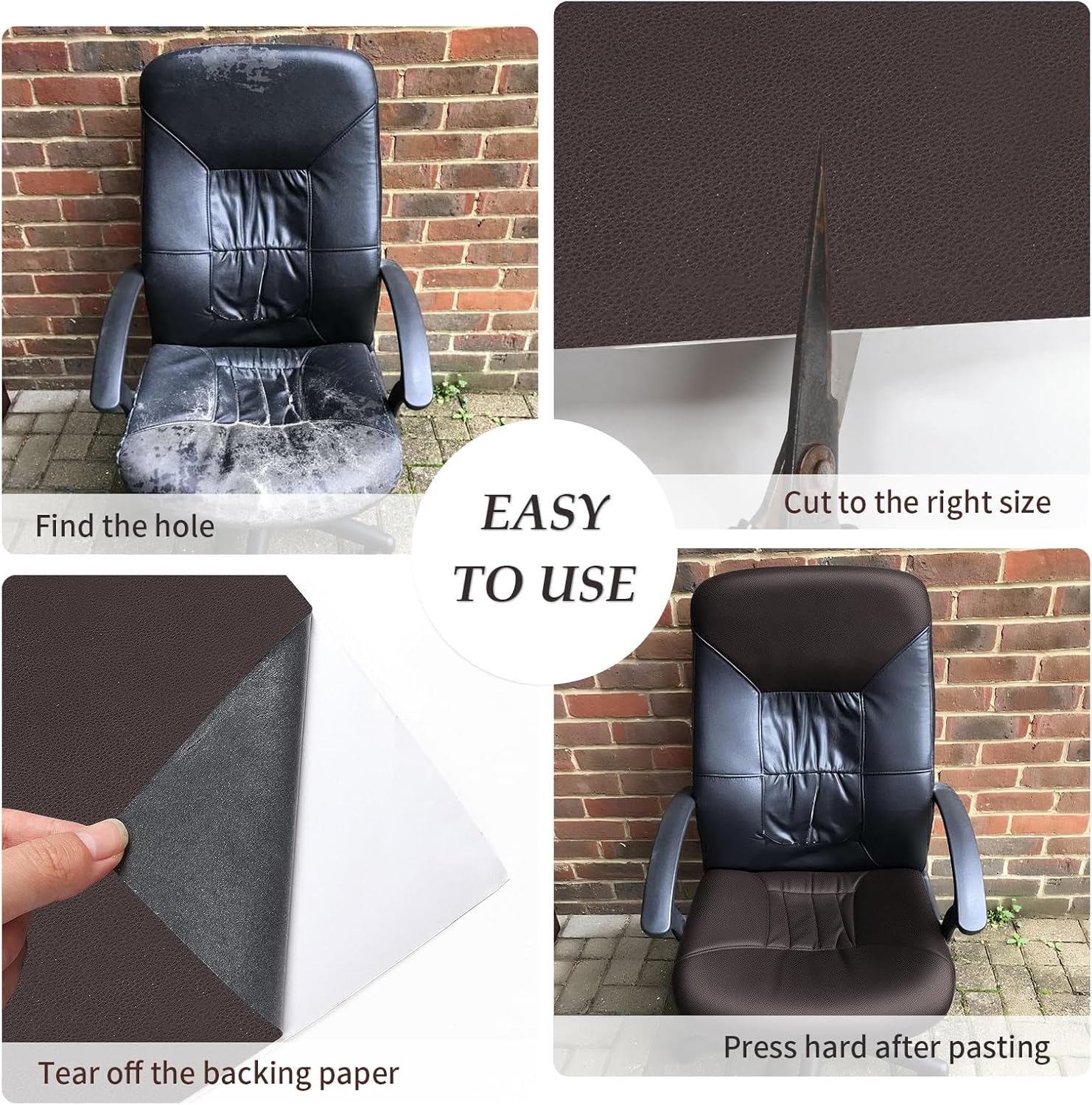 Find the hole

Cut to the right size

EASY TO USE

Tear off the backing paper

Press hard after pasting