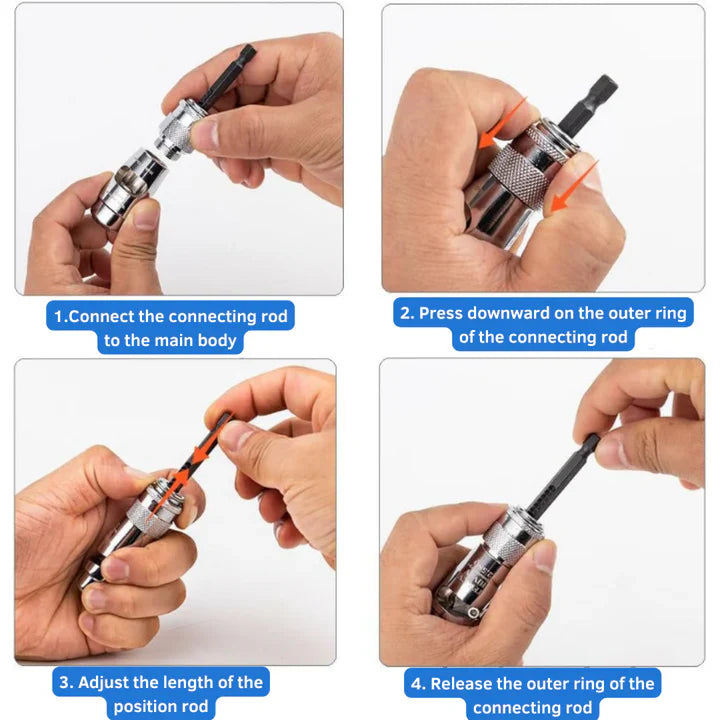 1.Connect the connecting rod to the main body

2. Press downward on the outer ring of the connecting rod

3. Adjust the length of the position rod

4. Release the outer ring of the connecting rod