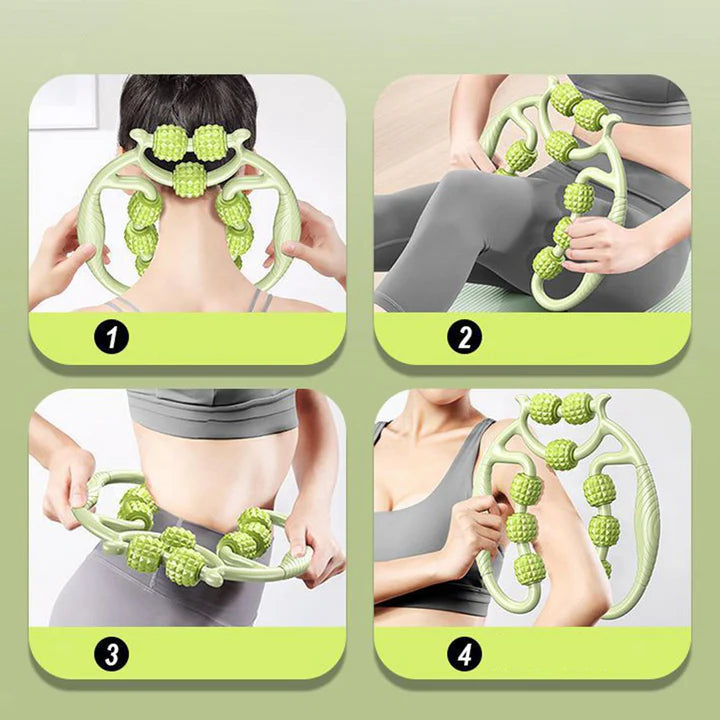 1

2

3

4