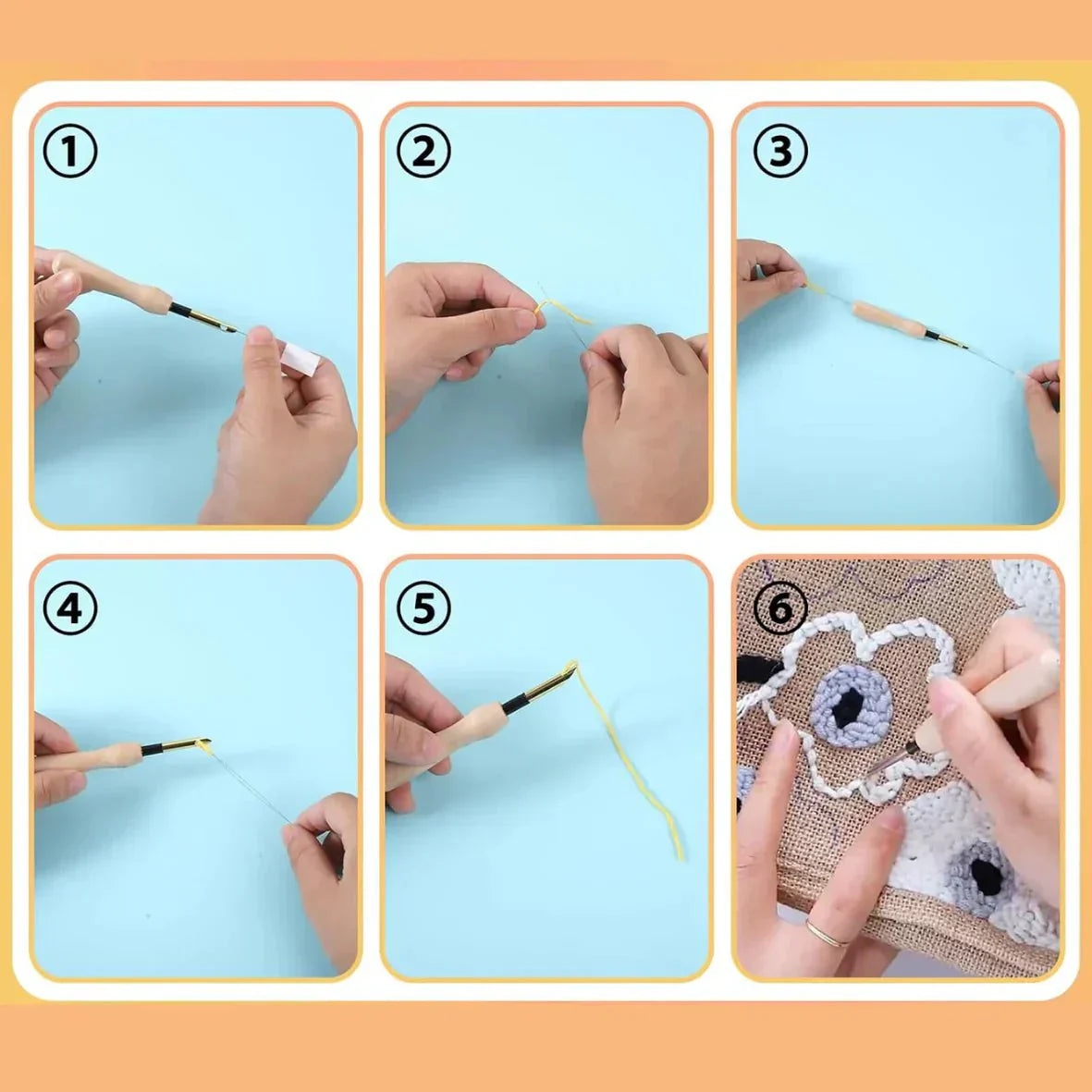 ①
②
③
④
⑤
⑥