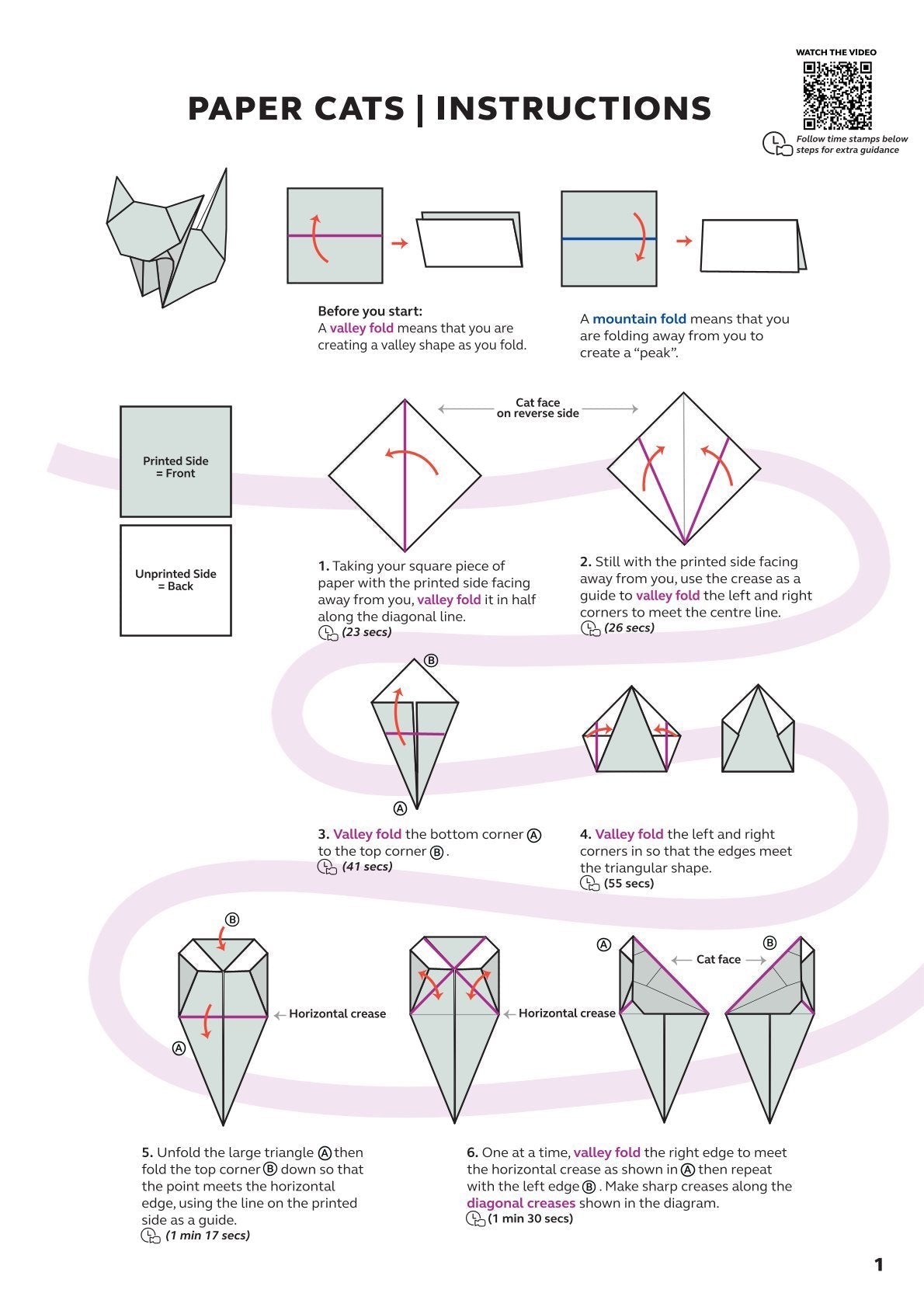 WATCH THE VIDEO

Follow time stamps below steps for extra guidance

PAPER CATS | INSTRUCTIONS

Before you start:
A valley fold means that you are creating a valley shape as you fold.

A mountain fold means that you are folding away from you to create a "peak".

Printed Side = Front

Unprinted Side = Back

Cat face on reverse side

1. Taking your square piece of paper with the printed side facing away from you, valley fold it in half along the diagonal line.
(23 secs)

2. Still with the printed side facing away from you, use the crease as a guide to valley fold the left and right corners to meet the centre line.
(26 secs)

B

A

3. Valley fold the bottom corner A to the top corner B.
(41 secs)

4. Valley fold the left and right corners in so that the edges meet the triangular shape.
(55 secs)

B

A

Horizontal crease

Horizontal crease

A

Cat face

B

5. Unfold the large triangle A then fold the top corner B down so that the point meets the horizontal edge, using the line on the printed side as a guide.
(1 min 17 secs)

6. One at a time, valley fold the right edge to meet the horizontal crease as shown in A then repeat with the left edge B. Make sharp creases along the diagonal creases shown in the diagram.
(1 min 30 secs)

1